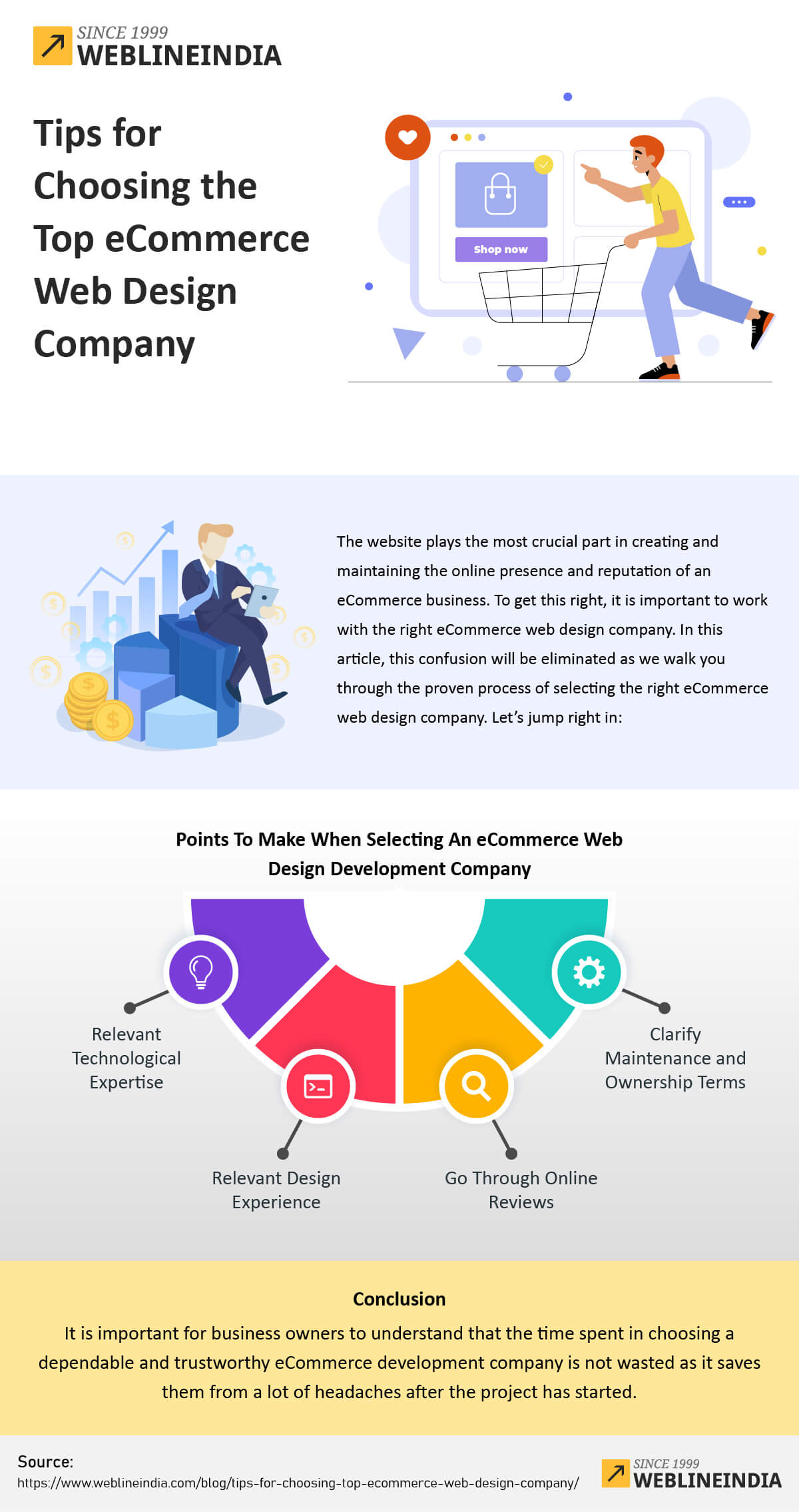 SINCE 1999
WEBLINEINDIA

Tips for Choosing the Top eCommerce Web Design Company

Shop now

The website plays the most crucial part in creating and maintaining the online presence and reputation of an eCommerce business. To get this right, it is important to work with the right eCommerce web design company. In this article, this confusion will be eliminated as we walk you through the proven process of selecting the right eCommerce web design company. Let's jump right in:

Points To Make When Selecting An eCommerce Web Design Development Company

Relevant Technological Expertise

Relevant Design Experience

Go Through Online Reviews

Clarify Maintenance and Ownership Terms

Conclusion

It is important for business owners to understand that the time spent in choosing a dependable and trustworthy eCommerce development company is not wasted as it saves them from a lot of headaches after the project has started.

Source:
https://www.weblineindia.com/blog/tips-for-choosing-top-ecommerce-web-design-company/

SINCE 1999
WEBLINEINDIA